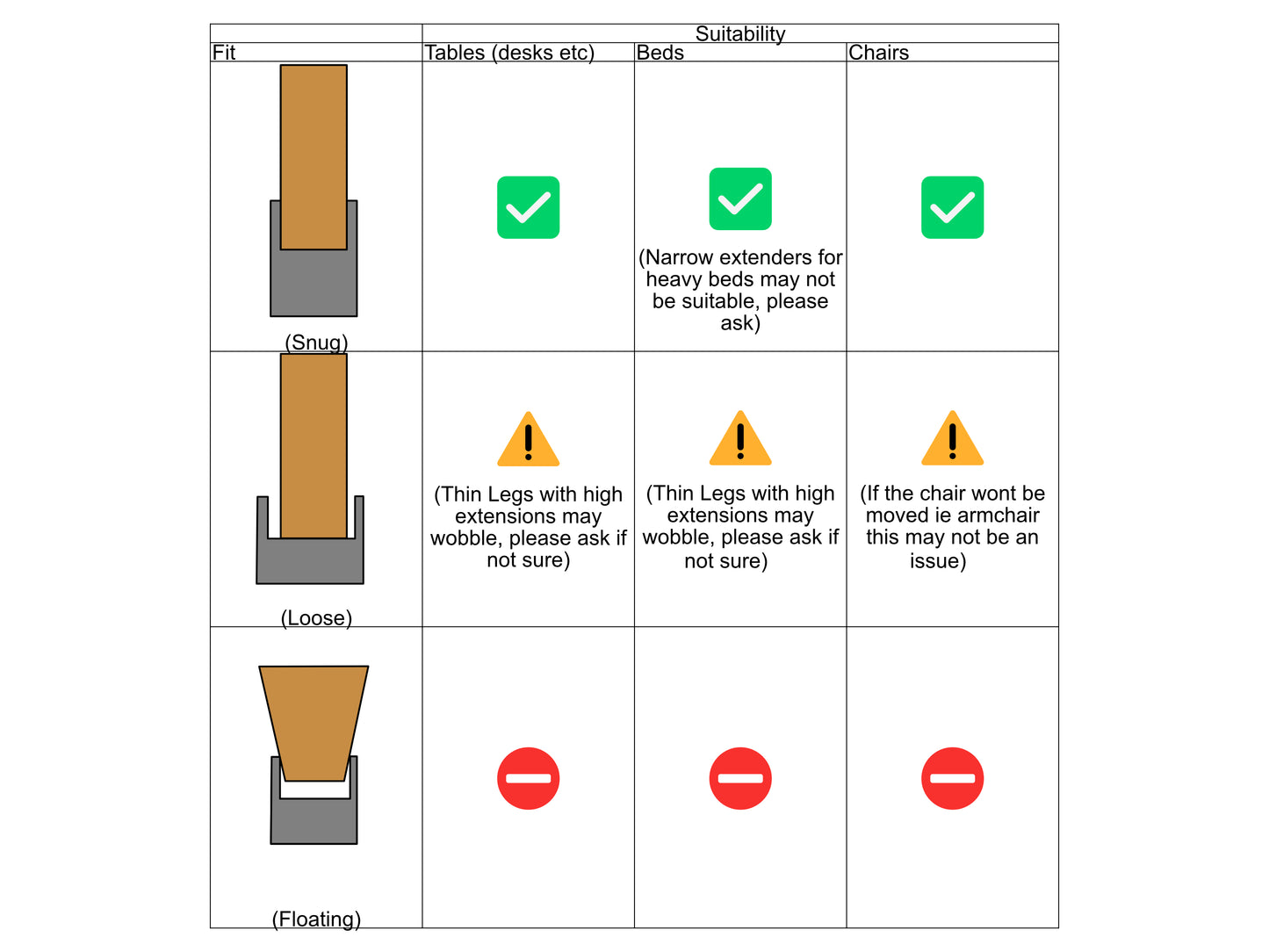 |  | Suitability |  |  |
|---|---|---|---|
| Fit | Tables (desks etc) | Beds | Chairs |
| (Snug) |  | (Narrow extenders for heavy beds may not be suitable, please ask) |  |
| (Loose) | (Thin Legs with high extensions may wobble, please ask if not sure) | (Thin Legs with high extensions may wobble, please ask if not sure) | (If the chair wont be moved ie armchair this may not be an issue) |
| (Floating) |  |  |  |